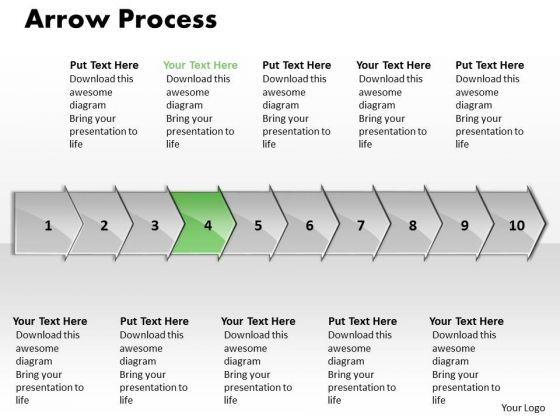 Arrow Process

Put Text Here
Download this awesome diagram
Bring your presentation to life

Your Text Here
Download this awesome diagram
Bring your presentation to life

Put Text Here
Download this awesome diagram
Bring your presentation to life

Your Text Here
Download this awesome diagram
Bring your presentation to life

Put Text Here
Download this awesome diagram
Bring your presentation to life

1 2 3 4 5 6 7 8 9 10

Your Text Here
Download this awesome diagram
Bring your presentation to life

Put Text Here
Download this awesome diagram
Bring your presentation to life

Your Text Here
Download this awesome diagram
Bring your presentation to life

Put Text Here
Download this awesome diagram
Bring your presentation to life

Your Text Here
Download this awesome diagram
Bring your presentation to life

Your Logo