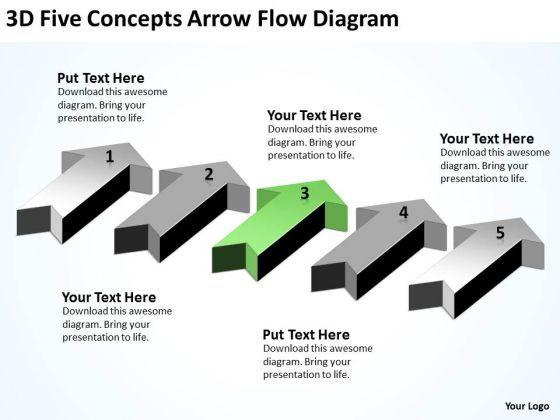 3D Five Concepts Arrow Flow Diagram

Put Text Here
Download this awesome diagram. Bring your presentation to life.

Your Text Here
Download this awesome diagram. Bring your presentation to life.

Your Text Here
Download this awesome diagram. Bring your presentation to life.

1

2

3

4

5

Your Text Here
Download this awesome diagram. Bring your presentation to life.

Put Text Here
Download this awesome diagram. Bring your presentation to life.

Your Logo