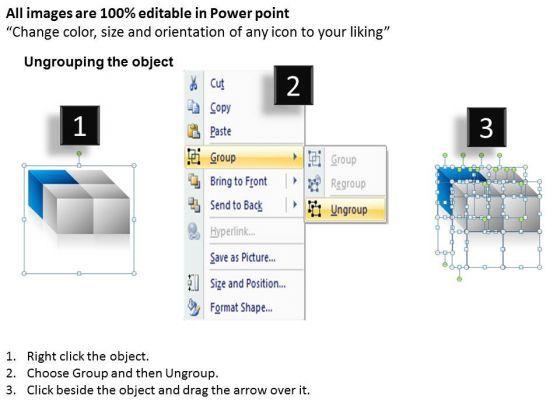 All images are 100% editable in Power point
“Change color, size and orientation of any icon to your liking”

Ungrouping the object

1

2

Cut
Copy
Paste
Group
Bring to Front
Send to Back
Hyperlink...
Save as Picture...
Size and Position...
Format Shape...

Group
Regroup
Ungroup

3

1. Right click the object.
2. Choose Group and then Ungroup.
3. Click beside the object and drag the arrow over it.