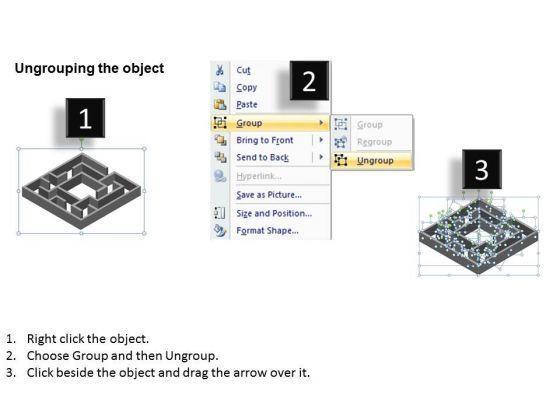 Ungrouping the object

1

2

Cut
Copy
Paste
Group
Bring to Front
Send to Back
Hyperlink...
Save as Picture...
Size and Position...
Format Shape...

Group
Regroup
Ungroup

3

1. Right click the object.
2. Choose Group and then Ungroup.
3. Click beside the object and drag the arrow over it.