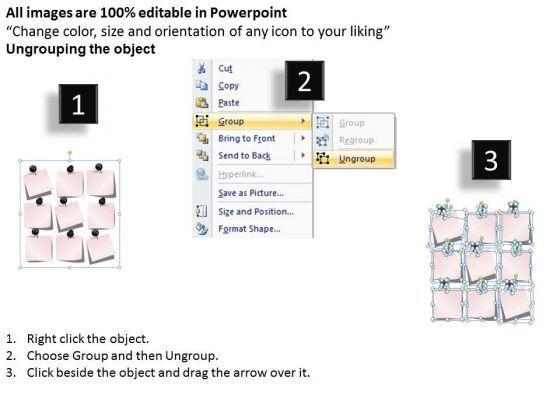 All images are 100% editable in Powerpoint
"Change color, size and orientation of any icon to your liking"
Ungrouping the object

1

2

Cut
Copy
Paste
Group
Bring to Front
Send to Back
Hyperlink...
Save as Picture...
Size and Position...
Format Shape...

Group
Regroup
Ungroup

3

1. Right click the object.
2. Choose Group and then Ungroup.
3. Click beside the object and drag the arrow over it.