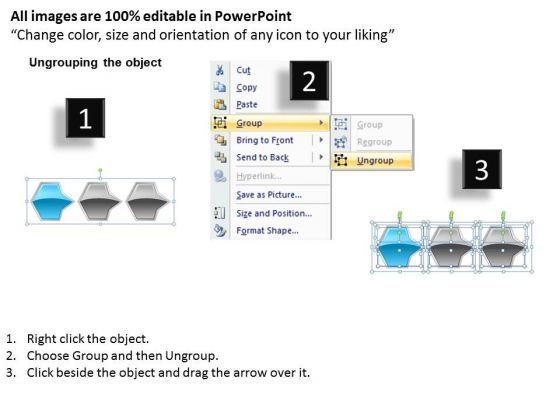 All images are 100% editable in PowerPoint
“Change color, size and orientation of any icon to your liking”

Ungrouping the object

1

2

Cut
Copy
Paste
Group
Bring to Front
Send to Back
Hyperlink...
Save as Picture...
Size and Position...
Format Shape...

Group
Regroup
Ungroup

3

1. Right click the object.
2. Choose Group and then Ungroup.
3. Click beside the object and drag the arrow over it.