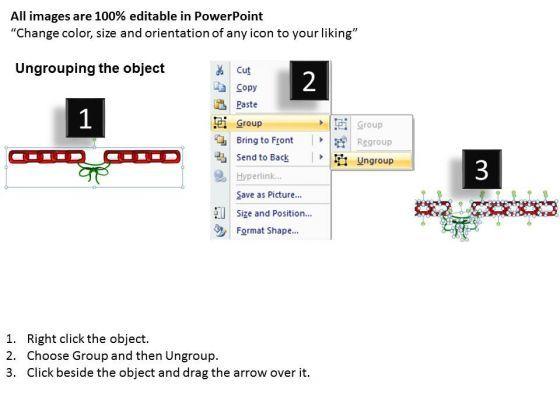 All images are 100% editable in PowerPoint
“Change color, size and orientation of any icon to your liking”

Ungrouping the object

1

2

Cut
Copy
Paste
Group
Bring to Front
Send to Back
Hyperlink...
Save as Picture...
Size and Position...
Format Shape...

Group
Regroup
Ungroup

3

1. Right click the object.
2. Choose Group and then Ungroup.
3. Click beside the object and drag the arrow over it.