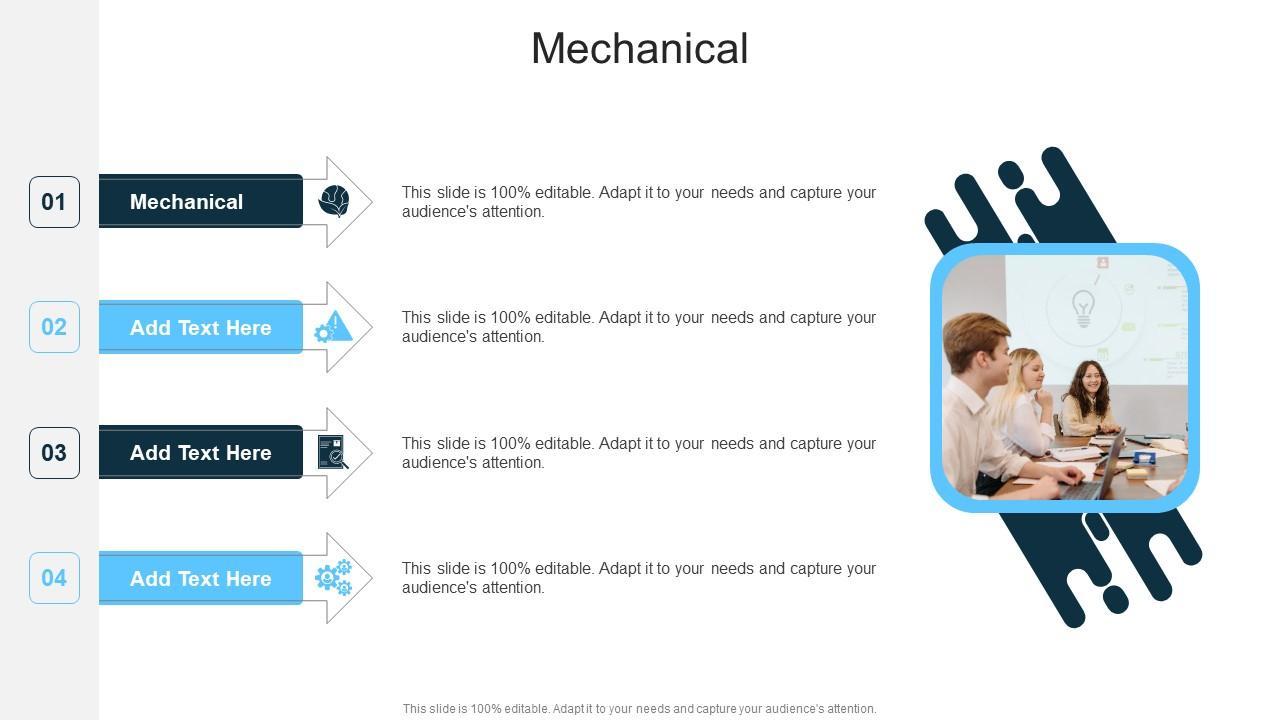 Mechanical

01

Mechanical

This slide is 100% editable. Adapt it to your needs and capture your audience's attention.

02

Add Text Here

This slide is 100% editable. Adapt it to your needs and capture your audience's attention.

03

Add Text Here

This slide is 100% editable. Adapt it to your needs and capture your audience's attention.

04

Add Text Here

This slide is 100% editable. Adapt it to your needs and capture your audience's attention.

This slide is 100% editable. Adapt it to your needs and capture your audience's attention.