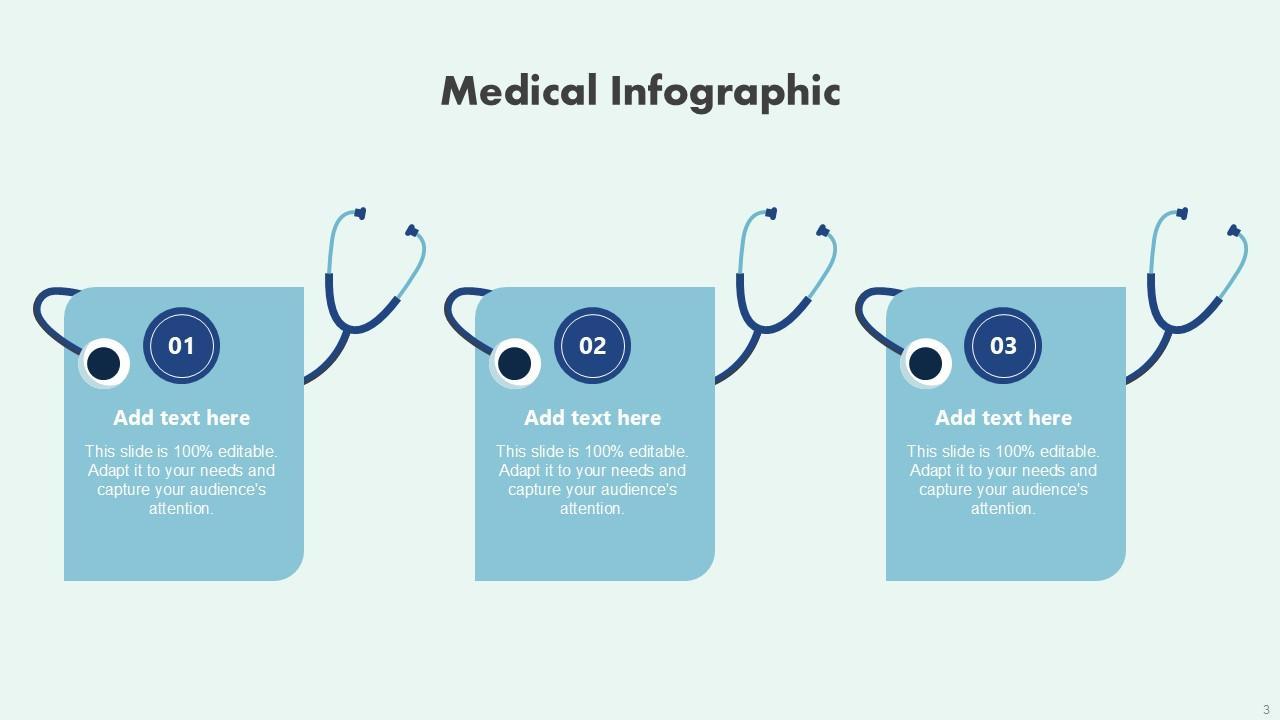 Medical Infographic

01

Add text here

This slide is 100% editable. Adapt it to your needs and capture your audience's attention.

02

Add text here

This slide is 100% editable. Adapt it to your needs and capture your audience's attention.

03

Add text here

This slide is 100% editable. Adapt it to your needs and capture your audience's attention.

3