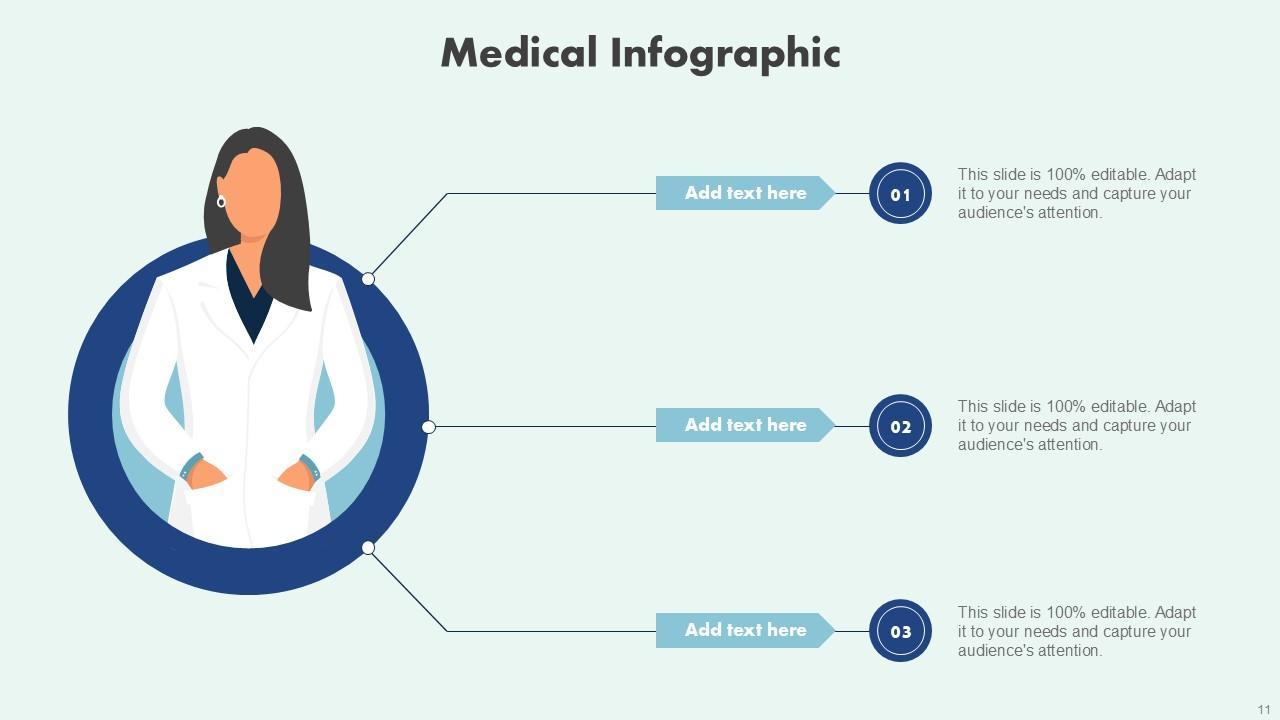 Medical Infographic

Add text here

01

This slide is 100% editable. Adapt it to your needs and capture your audience's attention.

Add text here

02

This slide is 100% editable. Adapt it to your needs and capture your audience's attention.

Add text here

03

This slide is 100% editable. Adapt it to your needs and capture your audience's attention.

11