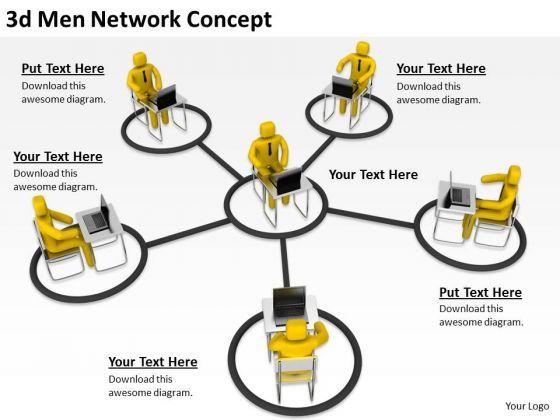 3d Men Network Concept

Put Text Here
Download this awesome diagram.

Your Text Here
Download this awesome diagram.

Your Text Here
Download this awesome diagram.

Your Text Here

Put Text Here
Download this awesome diagram.

Your Text Here
Download this awesome diagram.

Your Logo