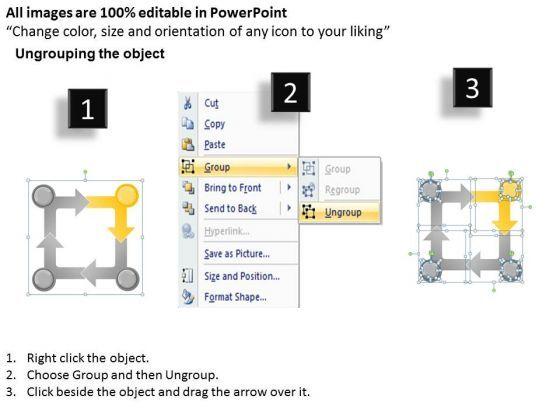 All images are 100% editable in PowerPoint
“Change color, size and orientation of any icon to your liking”
Ungrouping the object

1

2

3

Cut
Copy
Paste
Group
Bring to Front
Send to Back
Hyperlink...
Save as Picture...
Size and Position...
Format Shape...

Group
Regroup
Ungroup

1. Right click the object.
2. Choose Group and then Ungroup.
3. Click beside the object and drag the arrow over it.