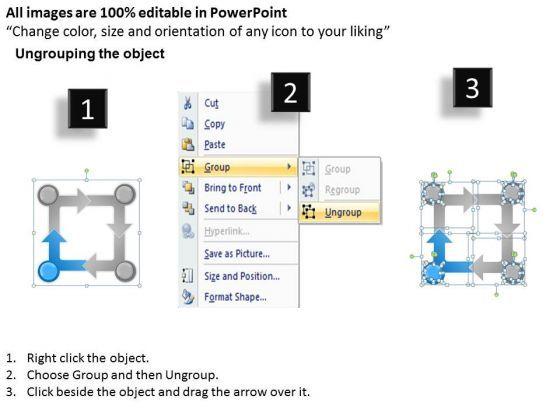 All images are 100% editable in PowerPoint
“Change color, size and orientation of any icon to your liking”

Ungrouping the object

1

2

3

Cut
Copy
Paste
Group
Bring to Front
Send to Back
Hyperlink...
Save as Picture...
Size and Position...
Format Shape...

Group
Regroup
Ungroup

1. Right click the object.
2. Choose Group and then Ungroup.
3. Click beside the object and drag the arrow over it.