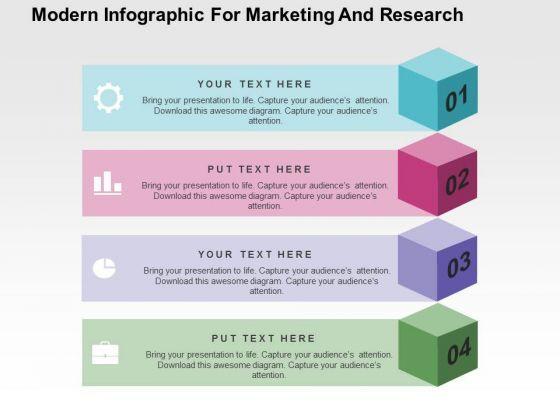 Modern Infographic For Marketing And Research

YOUR TEXT HERE

Bring your presentation to life. Capture your audience's attention. Download this awesome diagram. Capture your audience's attention.

01

PUT TEXT HERE

Bring your presentation to life. Capture your audience's attention. Download this awesome diagram. Capture your audience's attention.

02

YOUR TEXT HERE

Bring your presentation to life. Capture your audience's attention. Download this awesome diagram. Capture your audience's attention.

03

PUT TEXT HERE

Bring your presentation to life. Capture your audience's attention. Download this awesome diagram. Capture your audience's attention.

04