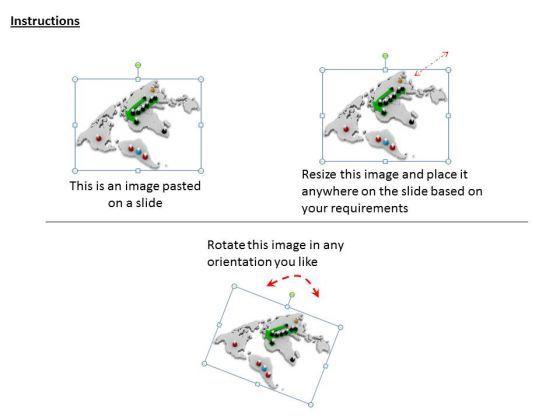 Instructions

This is an image pasted on a slide

Resize this image and place it anywhere on the slide based on your requirements

Rotate this image in any orientation you like