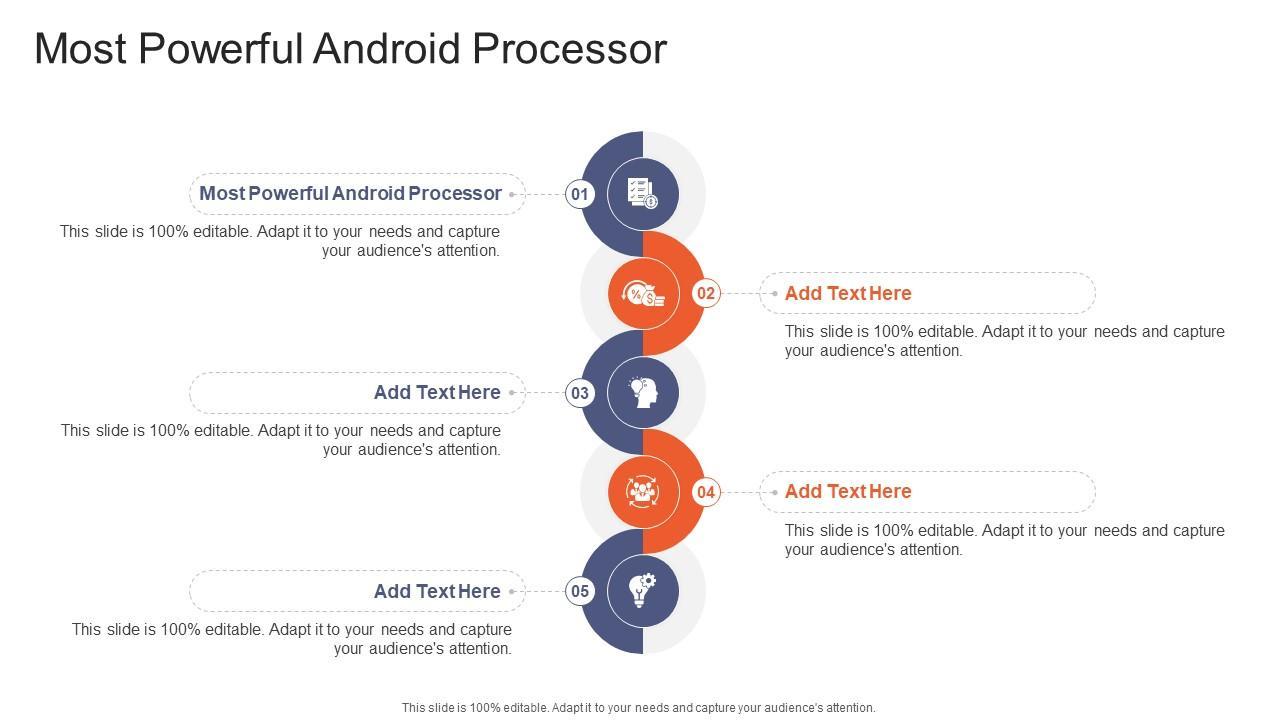 Most Powerful Android Processor

Most Powerful Android Processor

01

This slide is 100% editable. Adapt it to your needs and capture your audience's attention.

02

Add Text Here

This slide is 100% editable. Adapt it to your needs and capture your audience's attention.

Add Text Here

03

This slide is 100% editable. Adapt it to your needs and capture your audience's attention.

04

Add Text Here

This slide is 100% editable. Adapt it to your needs and capture your audience's attention.

Add Text Here

05

This slide is 100% editable. Adapt it to your needs and capture your audience's attention.

This slide is 100% editable. Adapt it to your needs and capture your audience's attention.