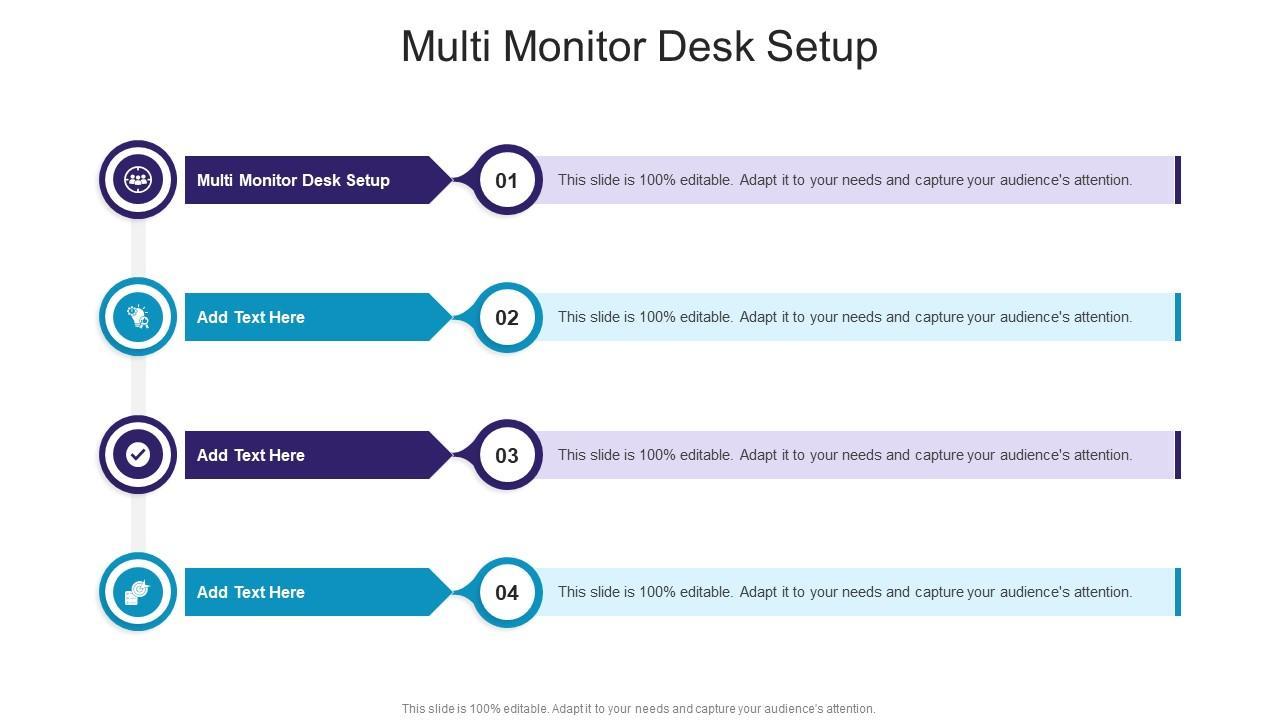 Multi Monitor Desk Setup

Multi Monitor Desk Setup

01

This slide is 100% editable. Adapt it to your needs and capture your audience's attention.

Add Text Here

02

This slide is 100% editable. Adapt it to your needs and capture your audience's attention.

Add Text Here

03

This slide is 100% editable. Adapt it to your needs and capture your audience's attention.

Add Text Here

04

This slide is 100% editable. Adapt it to your needs and capture your audience's attention.

This slide is 100% editable. Adapt it to your needs and capture your audience's attention.