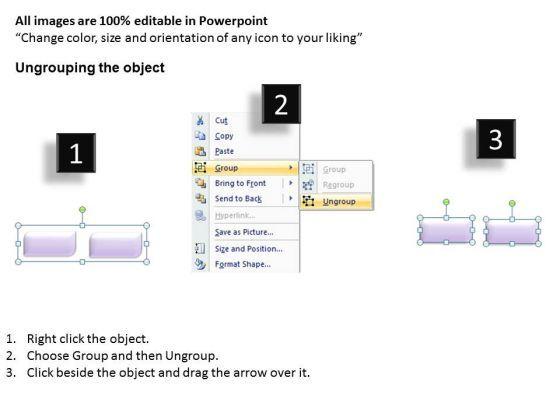 All images are 100% editable in Powerpoint
“Change color, size and orientation of any icon to your liking”

Ungrouping the object

1

2

Cut
Copy
Paste
Group
Bring to Front
Send to Back
Hyperlink...
Save as Picture...
Size and Position...
Format Shape...

Group
Regroup
Ungroup

3

1. Right click the object.
2. Choose Group and then Ungroup.
3. Click beside the object and drag the arrow over it.