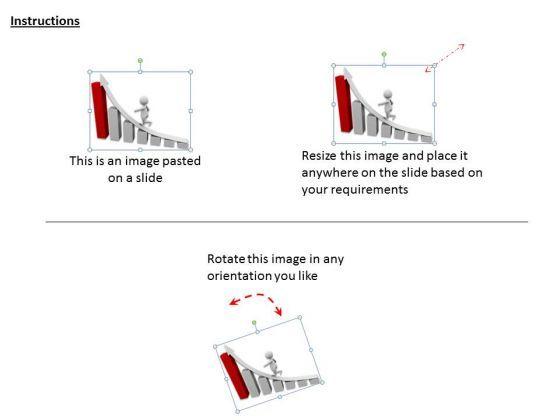 Instructions

This is an image pasted on a slide

Resize this image and place it anywhere on the slide based on your requirements

Rotate this image in any orientation you like