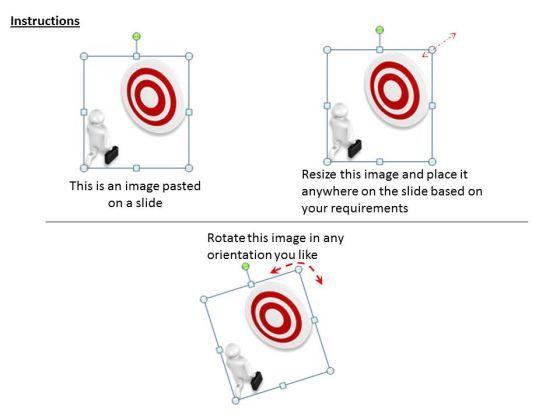 Instructions

This is an image pasted on a slide

Resize this image and place it anywhere on the slide based on your requirements

Rotate this image in any orientation you like