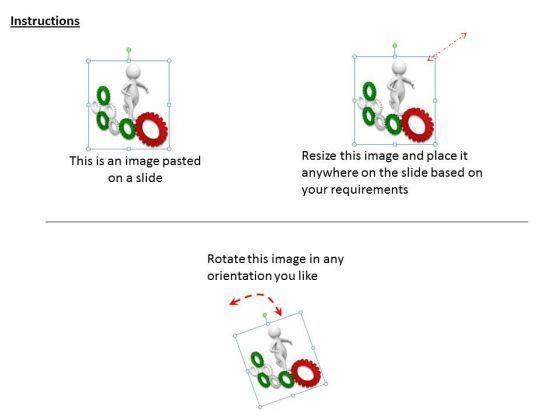 Instructions

This is an image pasted on a slide

Resize this image and place it anywhere on the slide based on your requirements

Rotate this image in any orientation you like