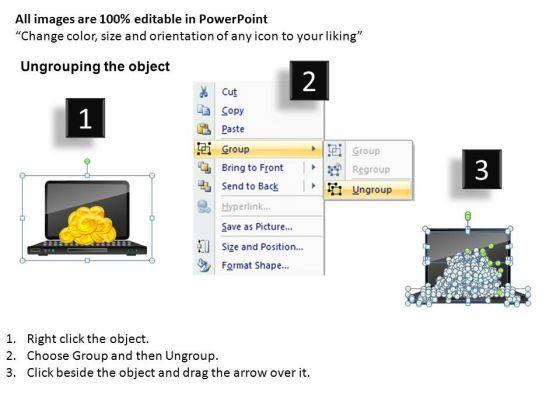 All images are 100% editable in PowerPoint
"Change color, size and orientation of any icon to your liking"

Ungrouping the object

1

2

Cut
Copy
Paste
Group
Bring to Front
Send to Back
Hyperlink...
Save as Picture...
Size and Position...
Format Shape...

Group
Regroup
Ungroup

3

1. Right click the object.
2. Choose Group and then Ungroup.
3. Click beside the object and drag the arrow over it.