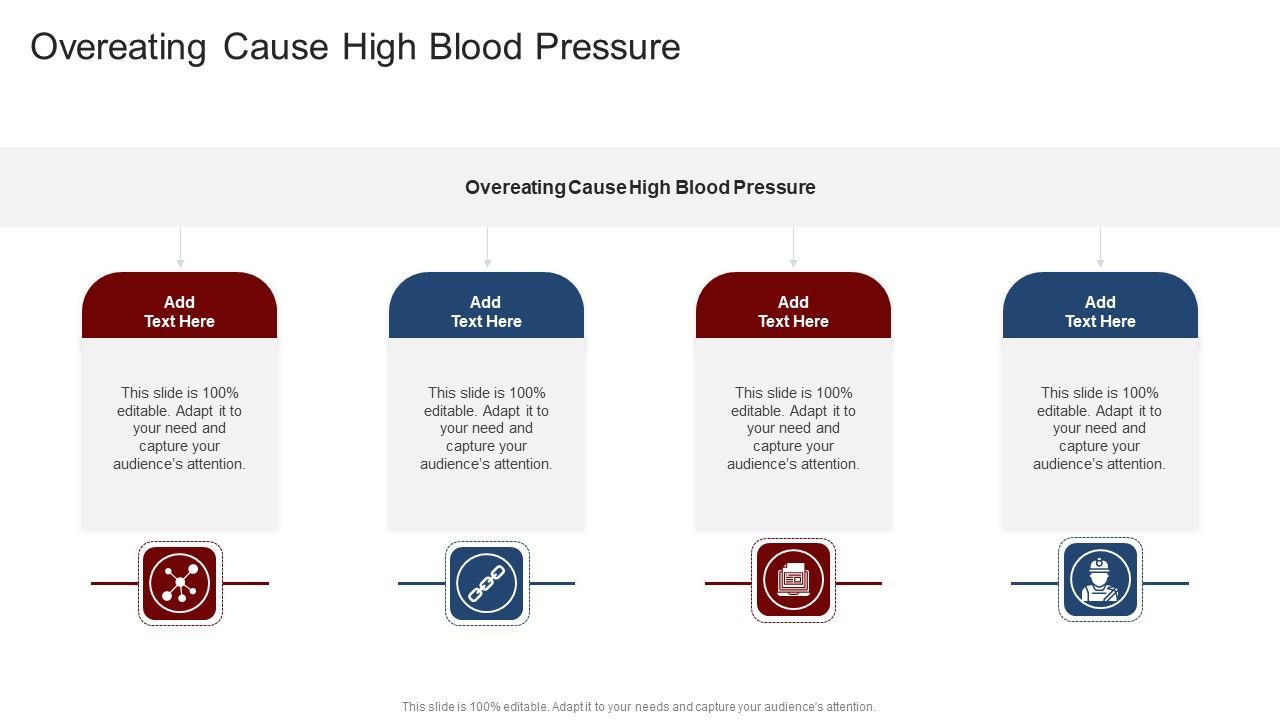 Overeating Cause High Blood Pressure

Overeating Cause High Blood Pressure

Add Text Here

This slide is 100% editable. Adapt it to your need and capture your audience's attention.

Add Text Here

This slide is 100% editable. Adapt it to your need and capture your audience's attention.

Add Text Here

This slide is 100% editable. Adapt it to your need and capture your audience's attention.

Add Text Here

This slide is 100% editable. Adapt it to your need and capture your audience's attention.

This slide is 100% editable. Adapt it to your needs and capture your audience's attention.