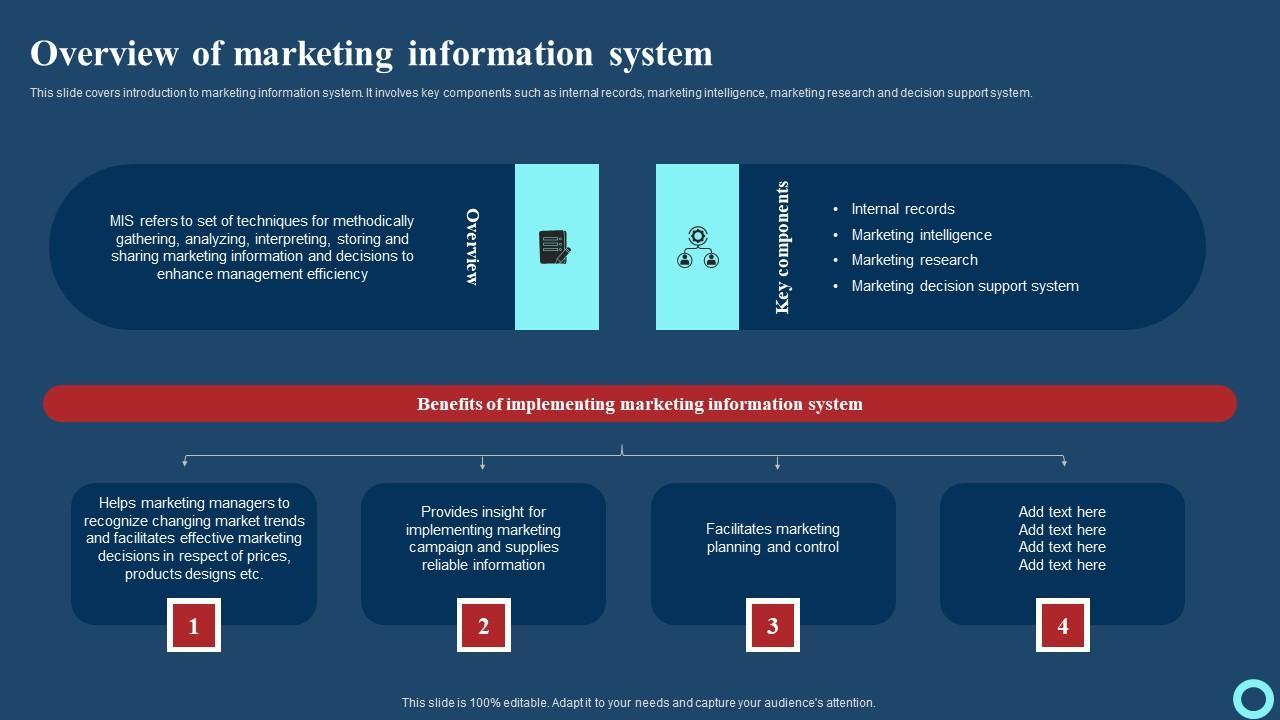 Overview of marketing information system

This slide covers introduction to marketing information system. It involves key components such as internal records, marketing intelligence, marketing research and decision support system.

MIS refers to set of techniques for methodically gathering, analyzing, interpreting, storing and sharing marketing information and decisions to enhance management efficiency

Overview

Key components

• Internal records
• Marketing intelligence
• Marketing research
• Marketing decision support system

Benefits of implementing marketing information system

Helps marketing managers to recognize changing market trends and facilitates effective marketing decisions in respect of prices, products designs etc.

1

Provides insight for implementing marketing campaign and supplies reliable information

2

Facilitates marketing planning and control

3

Add text here
Add text here
Add text here
Add text here

4

This slide is 100% editable. Adapt it to your needs and capture your audience's attention.