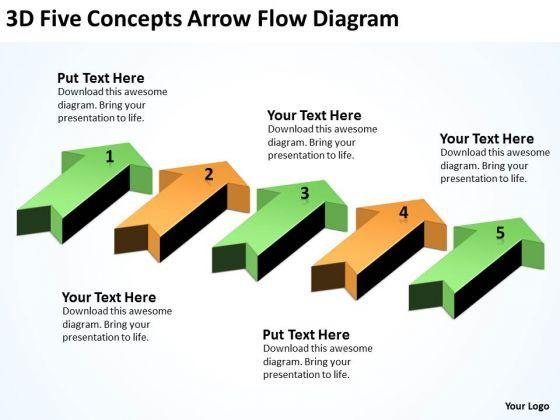 3D Five Concepts Arrow Flow Diagram

Put Text Here
Download this awesome diagram. Bring your presentation to life.

Your Text Here
Download this awesome diagram. Bring your presentation to life.

Your Text Here
Download this awesome diagram. Bring your presentation to life.

1

2

3

4

5

Your Text Here
Download this awesome diagram. Bring your presentation to life.

Put Text Here
Download this awesome diagram. Bring your presentation to life.

Your Logo