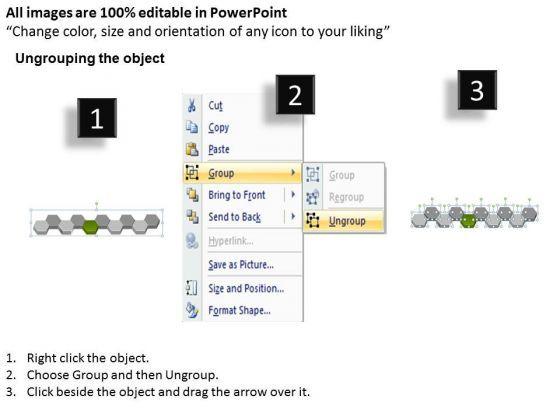 All images are 100% editable in PowerPoint
“Change color, size and orientation of any icon to your liking”

Ungrouping the object

1

2

3

Cut
Copy
Paste
Group
Bring to Front
Send to Back
Hyperlink...
Save as Picture...
Size and Position...
Format Shape...

Group
Regroup
Ungroup

1. Right click the object.
2. Choose Group and then Ungroup.
3. Click beside the object and drag the arrow over it.