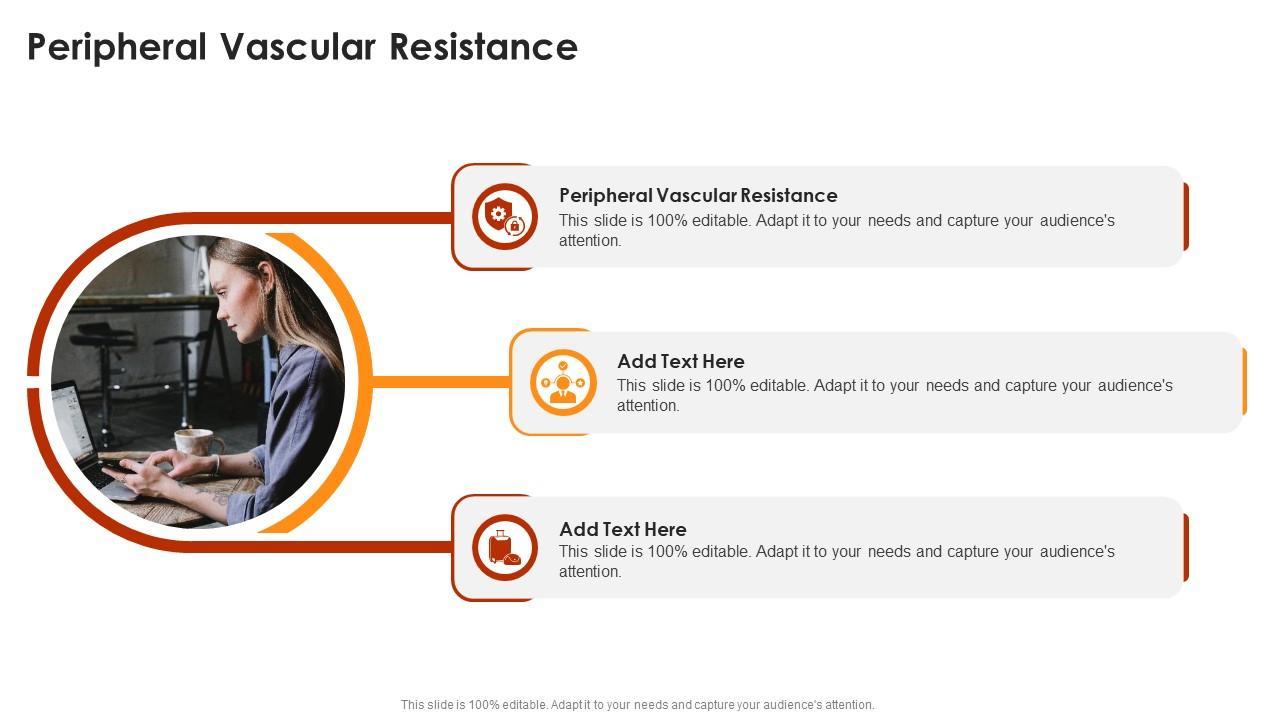 Peripheral Vascular Resistance

Peripheral Vascular Resistance
This slide is 100% editable. Adapt it to your needs and capture your audience's attention.

Add Text Here
This slide is 100% editable. Adapt it to your needs and capture your audience's attention.

Add Text Here
This slide is 100% editable. Adapt it to your needs and capture your audience's attention.

This slide is 100% editable. Adapt it to your needs and capture your audience's attention.