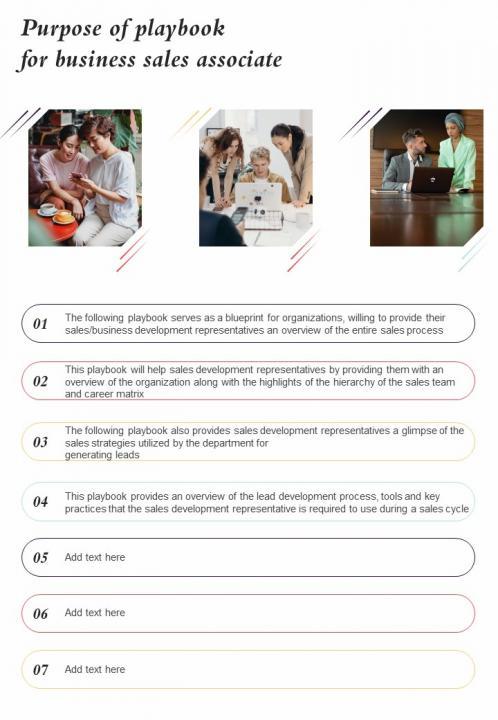 Purpose of playbook for business sales associate

01 The following playbook serves as a blueprint for organizations, willing to provide their sales/business development representatives an overview of the entire sales process

02 This playbook will help sales development representatives by providing them with an overview of the organization along with the highlights of the hierarchy of the sales team and career matrix

03 The following playbook also provides sales development representatives a glimpse of the sales strategies utilized by the department for generating leads

04 This playbook provides an overview of the lead development process, tools and key practices that the sales development representative is required to use during a sales cycle

05 Add text here

06 Add text here

07 Add text here