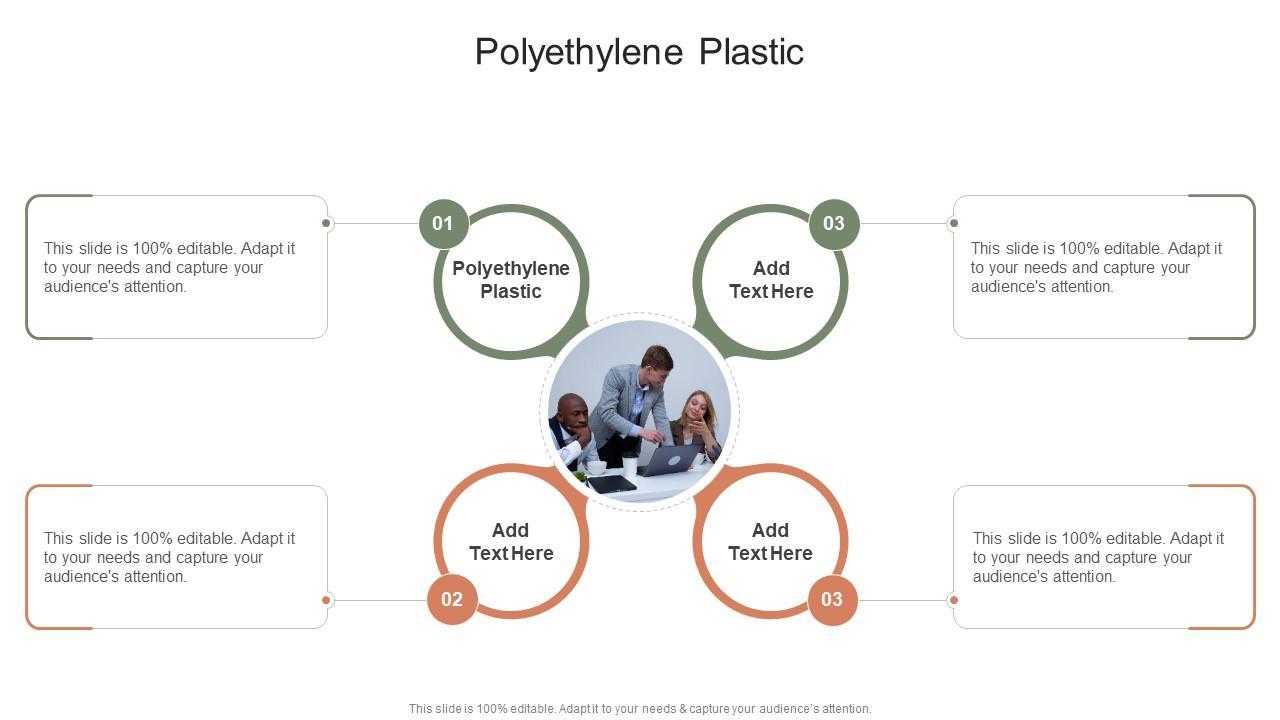 Polyethylene Plastic

This slide is 100% editable. Adapt it to your needs and capture your audience's attention.

01

Polyethylene Plastic

03

Add Text Here

This slide is 100% editable. Adapt it to your needs and capture your audience's attention.

This slide is 100% editable. Adapt it to your needs and capture your audience's attention.

Add Text Here

02

Add Text Here

03

This slide is 100% editable. Adapt it to your needs and capture your audience's attention.

This slide is 100% editable. Adapt it to your needs & capture your audience's attention.