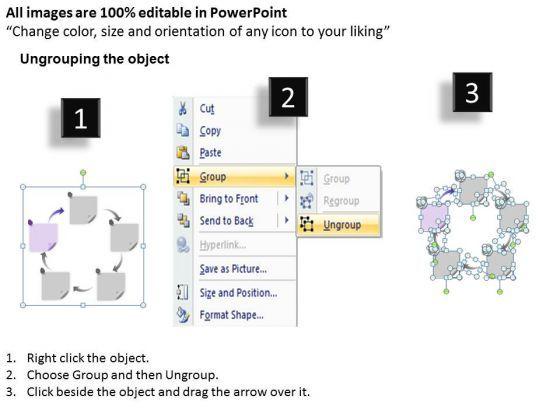 All images are 100% editable in PowerPoint
“Change color, size and orientation of any icon to your liking”

Ungrouping the object

1

2

3

Cut
Copy
Paste
Group
Bring to Front
Send to Back
Hyperlink...
Save as Picture...
Size and Position...
Format Shape...

Group
Regroup
Ungroup

1. Right click the object.
2. Choose Group and then Ungroup.
3. Click beside the object and drag the arrow over it.