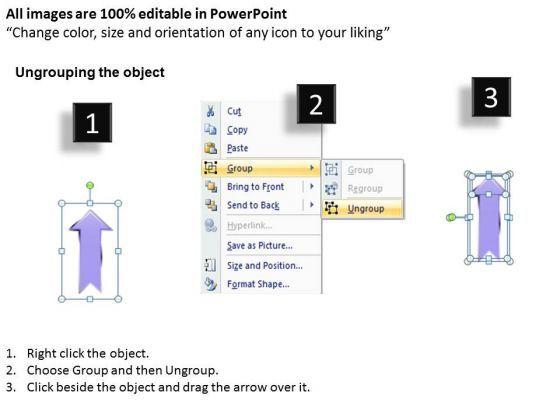 All images are 100% editable in PowerPoint
“Change color, size and orientation of any icon to your liking”

Ungrouping the object

1

2

3

Cut
Copy
Paste
Group
Bring to Front
Send to Back
Hyperlink...
Save as Picture...
Size and Position...
Format Shape...

Group
Regroup
Ungroup

1. Right click the object.
2. Choose Group and then Ungroup.
3. Click beside the object and drag the arrow over it.