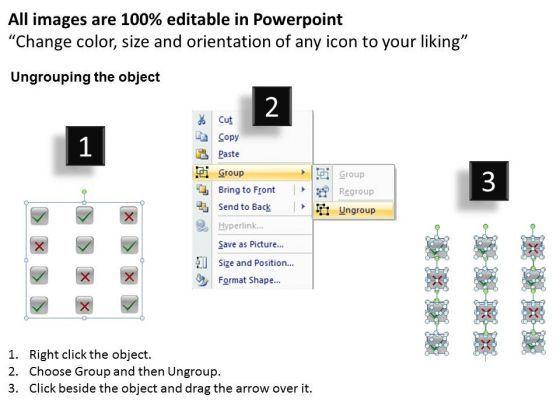 All images are 100% editable in Powerpoint
“Change color, size and orientation of any icon to your liking”

Ungrouping the object

1

2

Cut
Copy
Paste
Group
Bring to Front
Send to Back
Hyperlink...
Save as Picture...
Size and Position...
Format Shape...

Group
Regroup
Ungroup

3

1. Right click the object.
2. Choose Group and then Ungroup.
3. Click beside the object and drag the arrow over it.