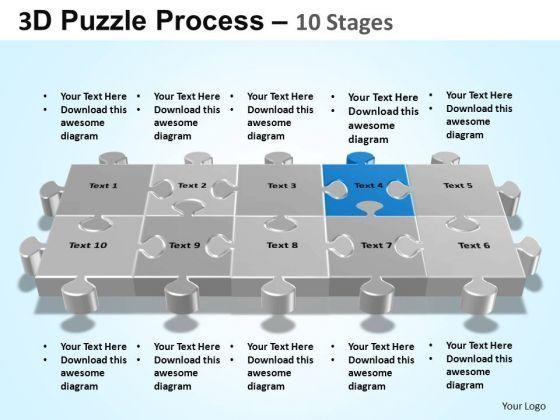 3D Puzzle Process – 10 Stages

- Your Text Here
- Download this awesome diagram

- Your Text Here
- Download this awesome diagram

- Your Text Here
- Download this awesome diagram

- Your Text Here
- Download this awesome diagram

- Your Text Here
- Download this awesome diagram

Text 1

Text 2

Text 3

Text 4

Text 5

Text 10

Text 9

Text 8

Text 7

Text 6

- Your Text Here
- Download this awesome diagram

- Your Text Here
- Download this awesome diagram

- Your Text Here
- Download this awesome diagram

- Your Text Here
- Download this awesome diagram

- Your Text Here
- Download this awesome diagram

Your Logo