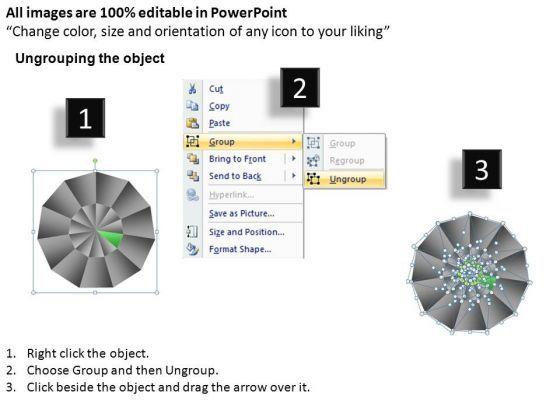 All images are 100% editable in PowerPoint
“Change color, size and orientation of any icon to your liking”

Ungrouping the object

1

2

Cut
Copy
Paste
Group
Bring to Front
Send to Back
Hyperlink...
Save as Picture...
Size and Position...
Format Shape...

Group
Regroup
Ungroup

3

1. Right click the object.
2. Choose Group and then Ungroup.
3. Click beside the object and drag the arrow over it.