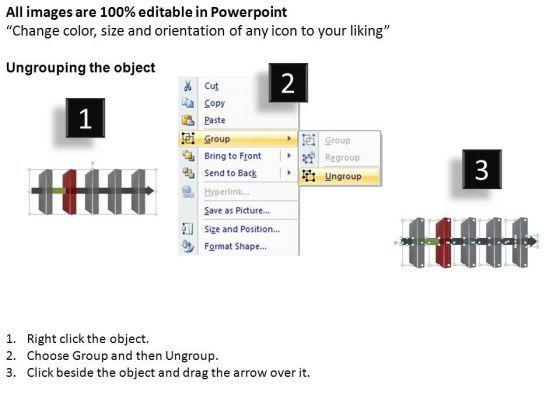 All images are 100% editable in Powerpoint
“Change color, size and orientation of any icon to your liking”

Ungrouping the object

1

2

Cut
Copy
Paste
Group
Bring to Front
Send to Back
Hyperlink...
Save as Picture...
Size and Position...
Format Shape...

Group
Regroup
Ungroup

3

1. Right click the object.
2. Choose Group and then Ungroup.
3. Click beside the object and drag the arrow over it.