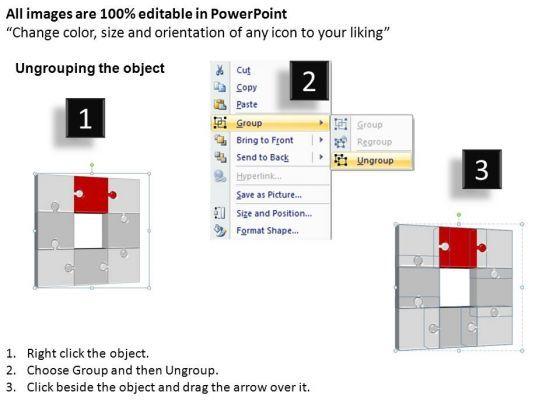 All images are 100% editable in PowerPoint
"Change color, size and orientation of any icon to your liking"

Ungrouping the object

1

Cut
Copy
Paste
Group
Bring to Front
Send to Back
Hyperlink...
Save as Picture...
Size and Position...
Format Shape...

2

Group
Regroup
Ungroup

3

1. Right click the object.
2. Choose Group and then Ungroup.
3. Click beside the object and drag the arrow over it.