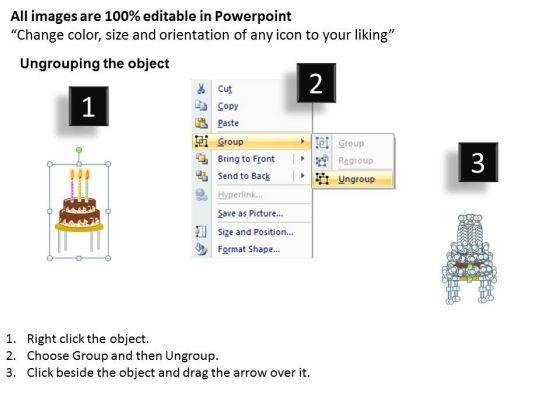 All images are 100% editable in Powerpoint
“Change color, size and orientation of any icon to your liking”

Ungrouping the object

1

2

Cut
Copy
Paste
Group
Bring to Front
Send to Back
Hyperlink...
Save as Picture...
Size and Position...
Format Shape...

Group
Regroup
Ungroup

3

1. Right click the object.
2. Choose Group and then Ungroup.
3. Click beside the object and drag the arrow over it.