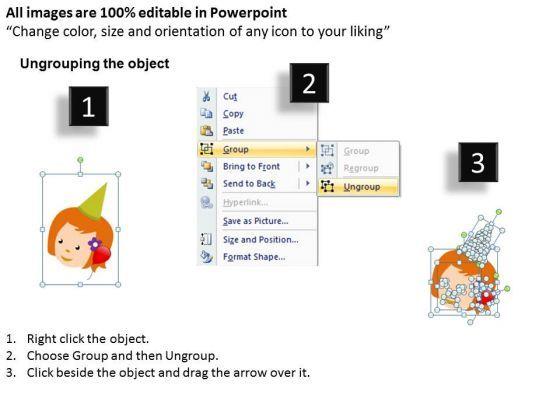 All images are 100% editable in Powerpoint
“Change color, size and orientation of any icon to your liking”

Ungrouping the object

1

2

Cut
Copy
Paste
Group
Bring to Front
Send to Back
Hyperlink...
Save as Picture...
Size and Position...
Format Shape...

Group
Regroup
Ungroup

3

1. Right click the object.
2. Choose Group and then Ungroup.
3. Click beside the object and drag the arrow over it.