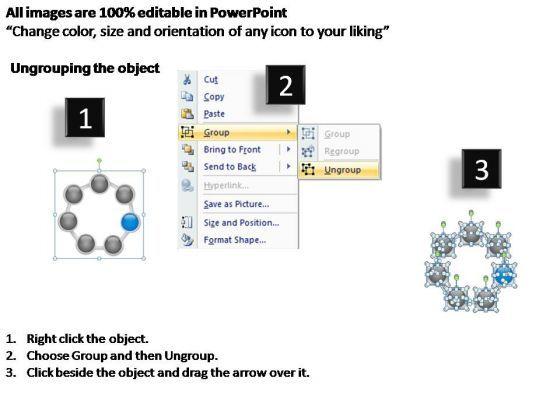 All images are 100% editable in PowerPoint
"Change color, size and orientation of any icon to your liking"

Ungrouping the object

1

2

Cut
Copy
Paste
Group
Bring to Front
Send to Back
Hyperlink...
Save as Picture...
Size and Position...
Format Shape...

Group
Regroup
Ungroup

3

1. Right click the object.
2. Choose Group and then Ungroup.
3. Click beside the object and drag the arrow over it.