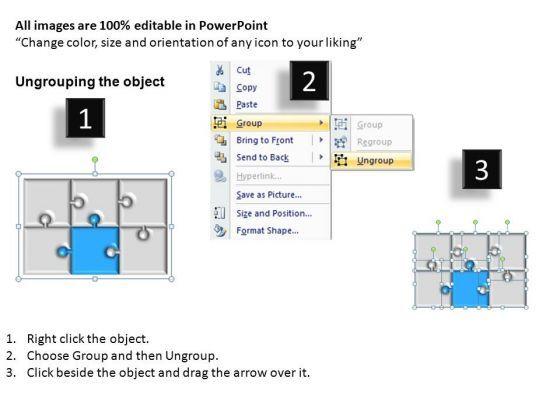 All images are 100% editable in PowerPoint
“Change color, size and orientation of any icon to your liking”

Ungrouping the object

1

2

Cut
Copy
Paste
Group
Bring to Front
Send to Back
Hyperlink...
Save as Picture...
Size and Position...
Format Shape...

Group
Regroup
Ungroup

3

1. Right click the object.
2. Choose Group and then Ungroup.
3. Click beside the object and drag the arrow over it.