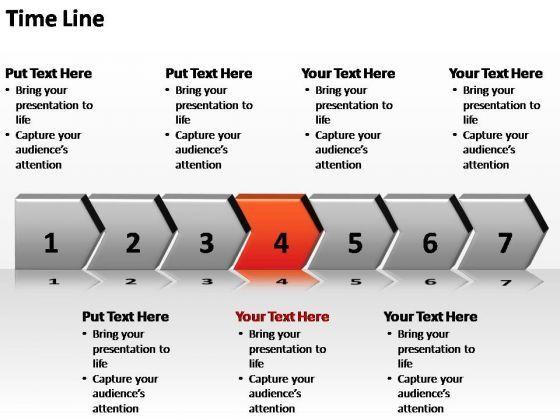 Time Line

Put Text Here
• Bring your presentation to life
• Capture your audience's attention

Put Text Here
• Bring your presentation to life
• Capture your audience's attention

Your Text Here
• Bring your presentation to life
• Capture your audience's attention

Your Text Here
• Bring your presentation to life
• Capture your audience's attention

1 2 3 4 5 6 7

Put Text Here
• Bring your presentation to life
• Capture your audience's attention

Your Text Here
• Bring your presentation to life
• Capture your audience's attention

Your Text Here
• Bring your presentation to life
• Capture your audience's attention