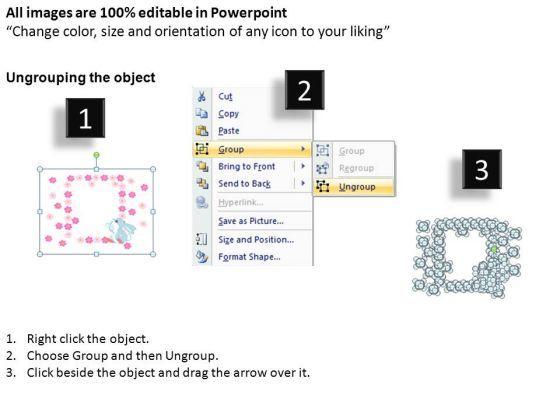 All images are 100% editable in Powerpoint
“Change color, size and orientation of any icon to your liking”

Ungrouping the object

1

2

Cut
Copy
Paste
Group
Bring to Front
Send to Back
Hyperlink...
Save as Picture...
Size and Position...
Format Shape...

Group
Regroup
Ungroup

3

1. Right click the object.
2. Choose Group and then Ungroup.
3. Click beside the object and drag the arrow over it.