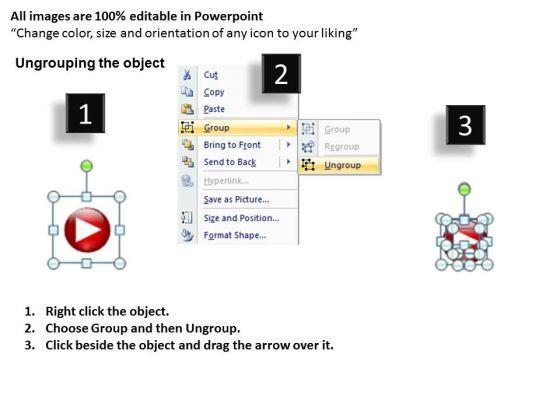 All images are 100% editable in Powerpoint
"Change color, size and orientation of any icon to your liking"

Ungrouping the object

1

2

Cut
Copy
Paste
Group
Bring to Front
Send to Back
Hyperlink...
Save as Picture...
Size and Position...
Format Shape...

Group
Regroup
Ungroup

3

1. Right click the object.
2. Choose Group and then Ungroup.
3. Click beside the object and drag the arrow over it.