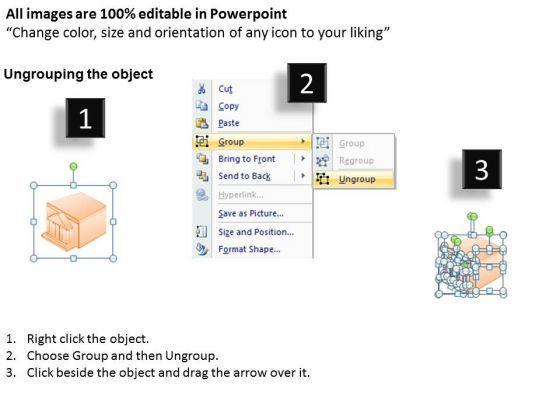 All images are 100% editable in Powerpoint
“Change color, size and orientation of any icon to your liking”

Ungrouping the object

1

2

Cut
Copy
Paste
Group
Bring to Front
Send to Back
Hyperlink...
Save as Picture...
Size and Position...
Format Shape...

Group
Regroup
Ungroup

3

1. Right click the object.
2. Choose Group and then Ungroup.
3. Click beside the object and drag the arrow over it.