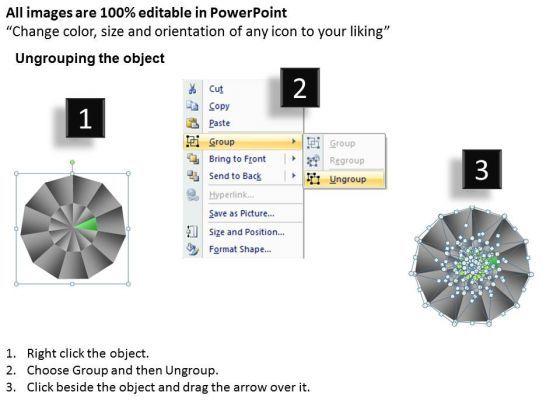 All images are 100% editable in PowerPoint
“Change color, size and orientation of any icon to your liking”

Ungrouping the object

1

2

Cut
Copy
Paste
Group
Bring to Front
Send to Back
Hyperlink...
Save as Picture...
Size and Position...
Format Shape...

Group
Regroup
Ungroup

3

1. Right click the object.
2. Choose Group and then Ungroup.
3. Click beside the object and drag the arrow over it.