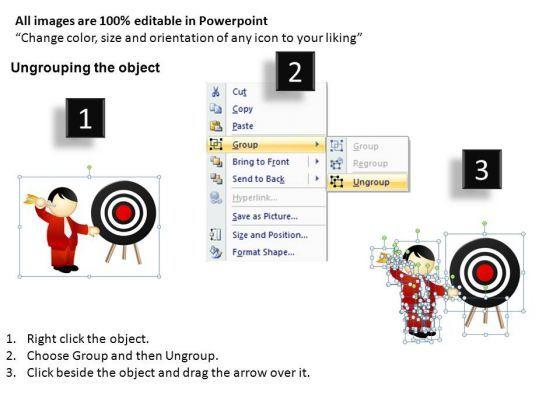 All images are 100% editable in Powerpoint
“Change color, size and orientation of any icon to your liking”

Ungrouping the object

1

2

Cut
Copy
Paste
Group
Bring to Front
Send to Back
Hyperlink...
Save as Picture...
Size and Position...
Format Shape...

Group
Regroup
Ungroup

3

1. Right click the object.
2. Choose Group and then Ungroup.
3. Click beside the object and drag the arrow over it.