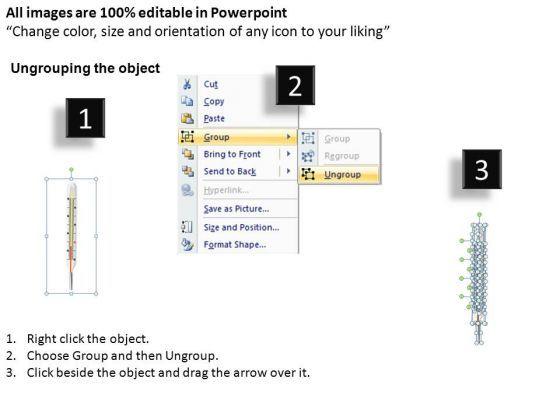 All images are 100% editable in Powerpoint
“Change color, size and orientation of any icon to your liking”

Ungrouping the object

1

2

Cut
Copy
Paste
Group
Bring to Front
Send to Back
Hyperlink...
Save as Picture...
Size and Position...
Format Shape...

Group
Regroup
Ungroup

3

1. Right click the object.
2. Choose Group and then Ungroup.
3. Click beside the object and drag the arrow over it.