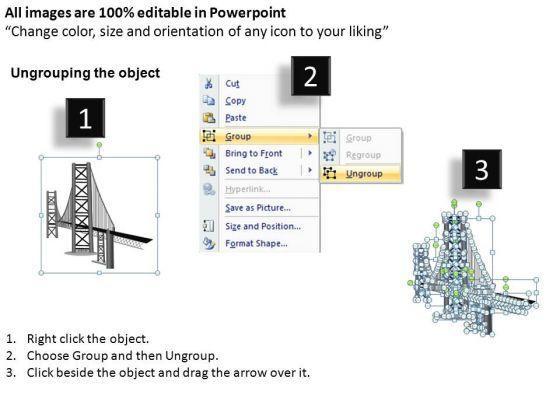 All images are 100% editable in Powerpoint
“Change color, size and orientation of any icon to your liking”

Ungrouping the object

1

2

Cut
Copy
Paste
Group
Bring to Front
Send to Back
Hyperlink...
Save as Picture...
Size and Position...
Format Shape...

Group
Regroup
Ungroup

3

1. Right click the object.
2. Choose Group and then Ungroup.
3. Click beside the object and drag the arrow over it.