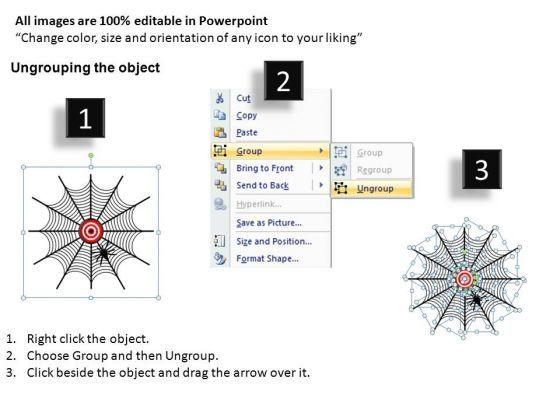 All images are 100% editable in Powerpoint
“Change color, size and orientation of any icon to your liking”

Ungrouping the object

1

2

Cut
Copy
Paste
Group
Bring to Front
Send to Back
Hyperlink...
Save as Picture...
Size and Position...
Format Shape...

Group
Regroup
Ungroup

3

1. Right click the object.
2. Choose Group and then Ungroup.
3. Click beside the object and drag the arrow over it.