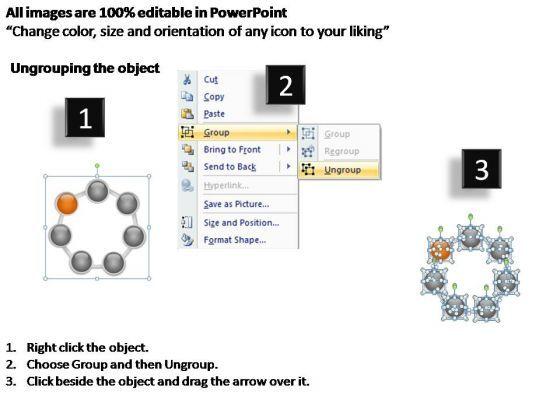 All images are 100% editable in PowerPoint
"Change color, size and orientation of any icon to your liking"

Ungrouping the object

1

2

Cut
Copy
Paste
Group
Bring to Front
Send to Back
Hyperlink...
Save as Picture...
Size and Position...
Format Shape...

Group
Regroup
Ungroup

3

1. Right click the object.
2. Choose Group and then Ungroup.
3. Click beside the object and drag the arrow over it.